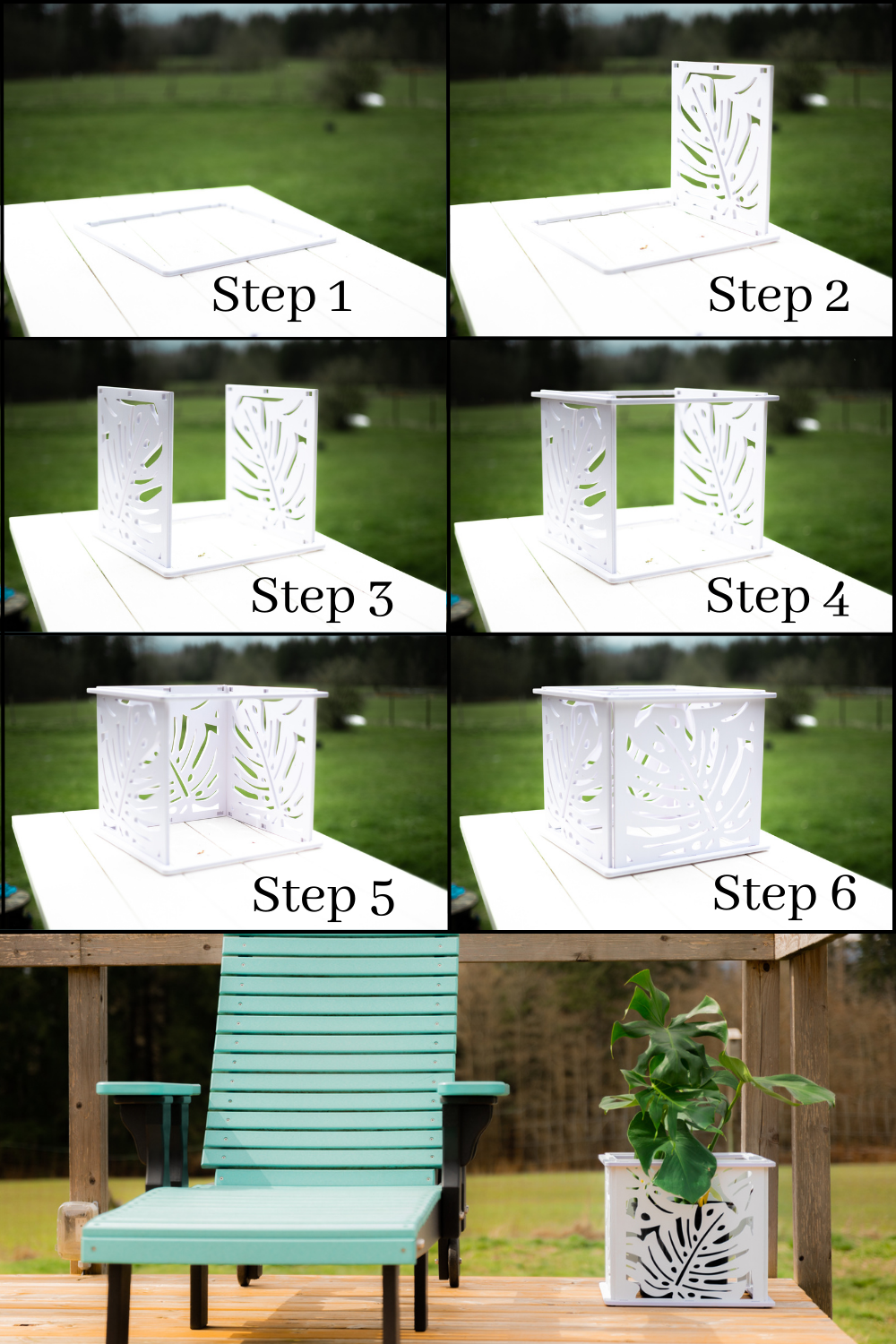 Step 1

Step 2

Step 3

Step 4

Step 5

Step 6