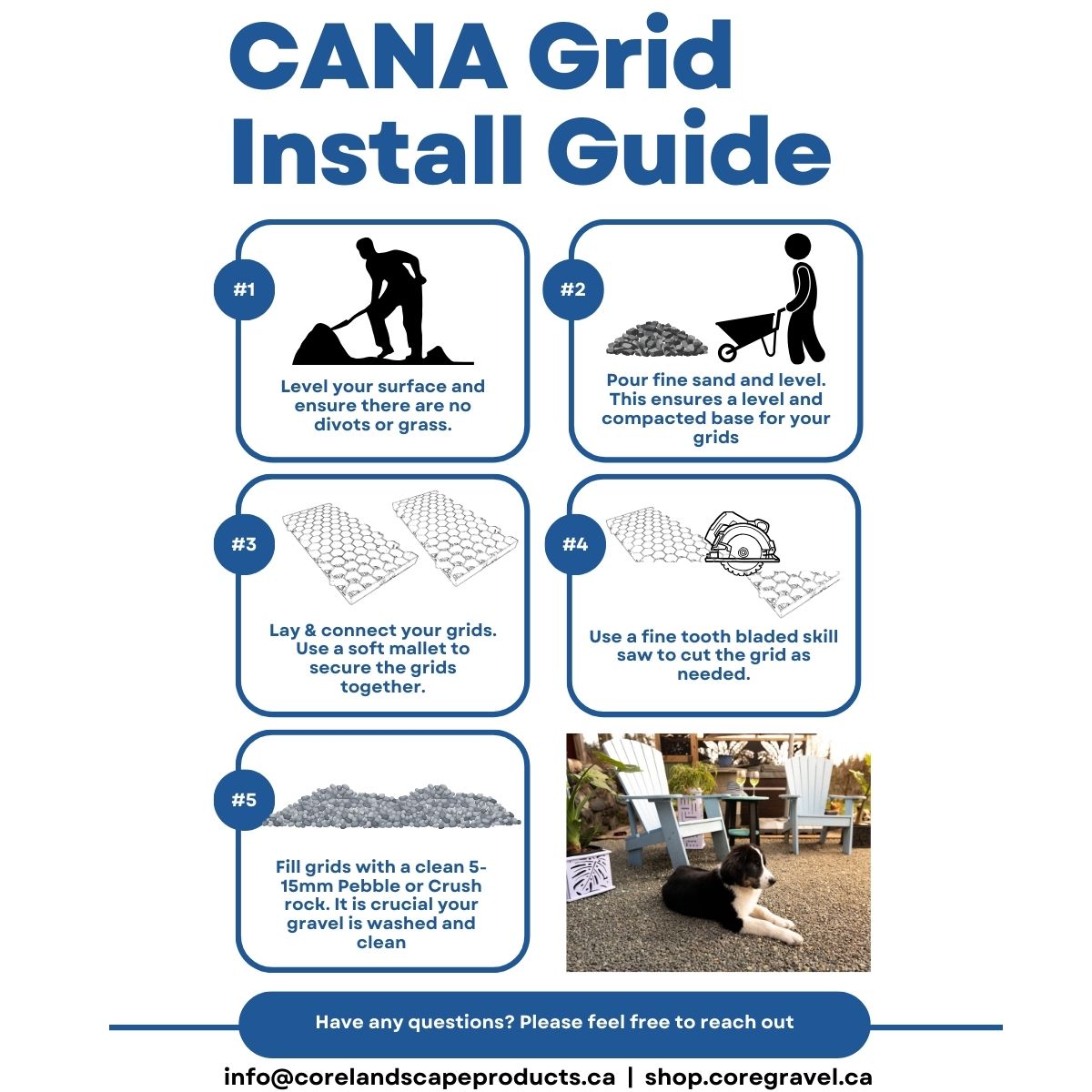 CANA Grid Install Guide

#1

Level your surface and ensure there are no divots or grass.

#2

Pour fine sand and level. This ensures a level and compacted base for your grids

#3

Lay & connect your grids. Use a soft mallet to secure the grids together.

#4

Use a fine tooth bladed skill saw to cut the grid as needed.

#5

Fill grids with a clean 5-15mm Pebble or Crush rock. It is crucial your gravel is washed and clean

Have any questions? Please feel free to reach out

info@corelandscapeproducts.ca | shop.coregravel.ca